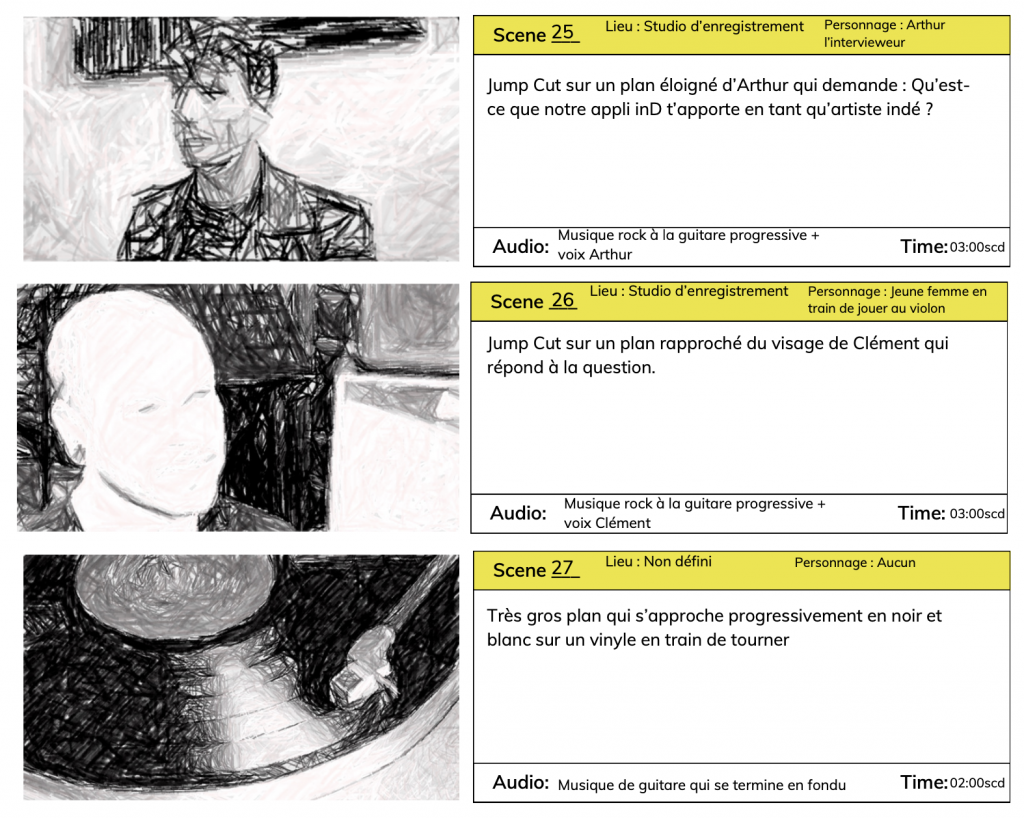 Scene 25 Lieu : Studio d'enregistrement Personnage : Arthur l'intervieweur

Jump Cut sur un plan éloigné d'Arthur qui demande : Qu'est-ce que notre appli inD t'apporte en tant qu'artiste indé ?

Audio: Musique rock à la guitare progressive + voix Arthur Time: 03:00scd

Scene 26 Lieu : Studio d'enregistrement Personnage : Jeune femme en train de jouer au violon

Jump Cut sur un plan rapproché du visage de Clément qui répond à la question.

Audio: Musique rock à la guitare progressive + voix Clément Time: 03:00scd

Scene 27 Lieu : Non défini Personnage : Aucun

Très gros plan qui s'approche progressivement en noir et blanc sur un vinyle en train de tourner

Audio: Musique de guitare qui se termine en fondu Time: 02:00scd