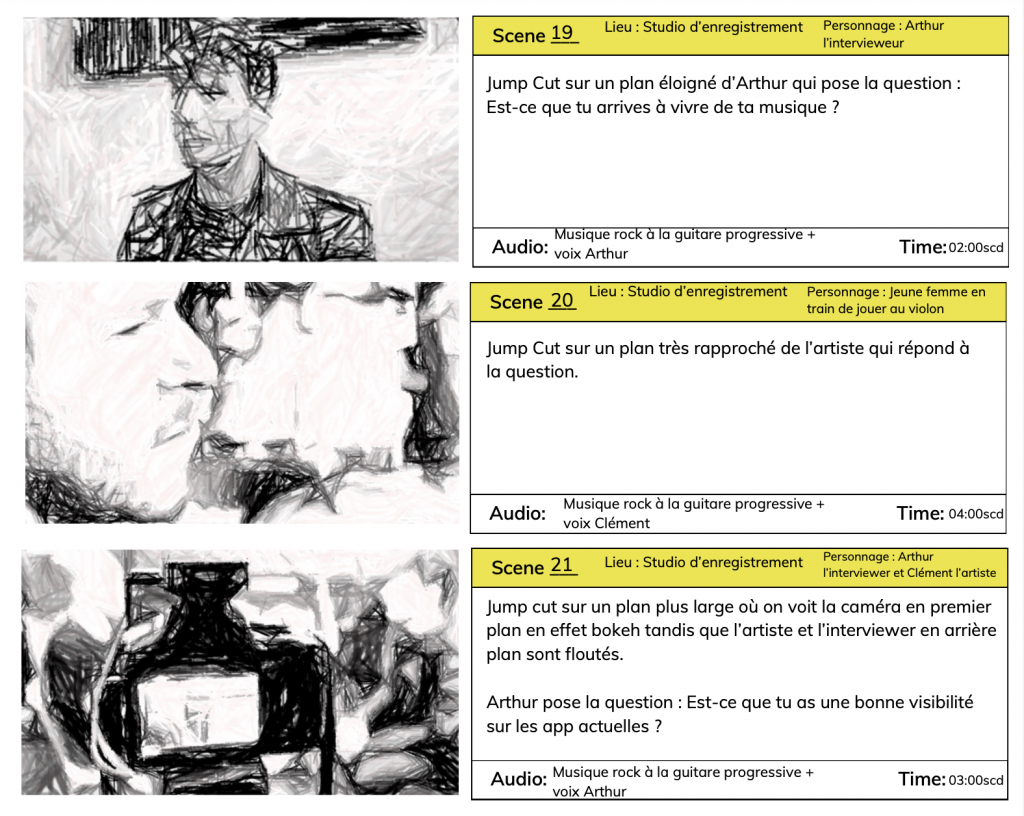 Scene 19 Lieu : Studio d'enregistrement Personnage : Arthur l'intervieweur

Jump Cut sur un plan éloigné d'Arthur qui pose la question : Est-ce que tu arrives à vivre de ta musique ?

Audio: Musique rock à la guitare progressive + voix Arthur Time: 02:00scd

Scene 20 Lieu : Studio d'enregistrement Personnage : Jeune femme en train de jouer au violon

Jump Cut sur un plan très rapproché de l'artiste qui répond à la question.

Audio: Musique rock à la guitare progressive + voix Clément Time: 04:00scd

Scene 21 Lieu : Studio d'enregistrement Personnage : Arthur l'interviewer et Clément l'artiste

Jump cut sur un plan plus large où on voit la caméra en premier plan en effet bokeh tandis que l'artiste et l'interviewer en arrière plan sont floutés.

Arthur pose la question : Est-ce que tu as une bonne visibilité sur les app actuelles ?

Audio: Musique rock à la guitare progressive + voix Arthur Time: 03:00scd