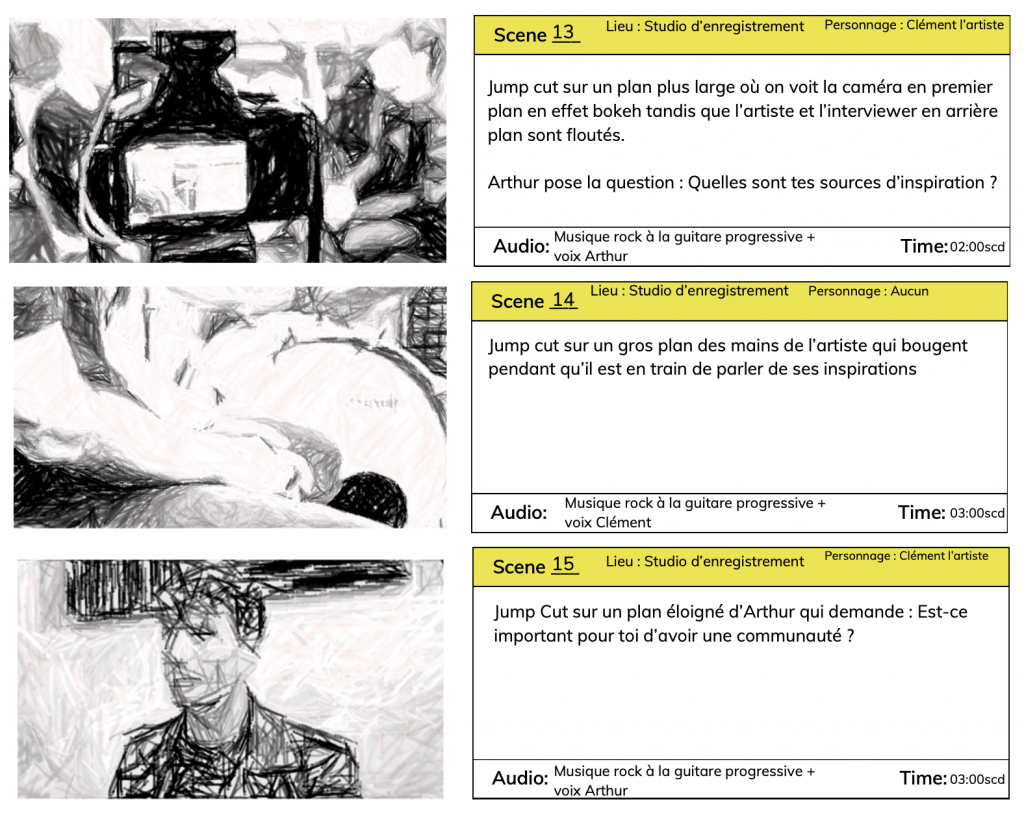 Scene 13 Lieu : Studio d'enregistrement Personnage : Clément l'artiste

Jump cut sur un plan plus large où on voit la caméra en premier plan en effet bokeh tandis que l'artiste et l'interviewer en arrière plan sont floutés.

Arthur pose la question : Quelles sont tes sources d'inspiration ?

Audio: Musique rock à la guitare progressive + voix Arthur Time: 02:00scd

Scene 14 Lieu : Studio d'enregistrement Personnage : Aucun

Jump cut sur un gros plan des mains de l'artiste qui bougent pendant qu'il est en train de parler de ses inspirations

Audio: Musique rock à la guitare progressive + voix Clément Time: 03:00scd

Scene 15 Lieu : Studio d'enregistrement Personnage : Clément l'artiste

Jump Cut sur un plan éloigné d'Arthur qui demande : Est-ce important pour toi d'avoir une communauté ?

Audio: Musique rock à la guitare progressive + voix Arthur Time: 03:00scd